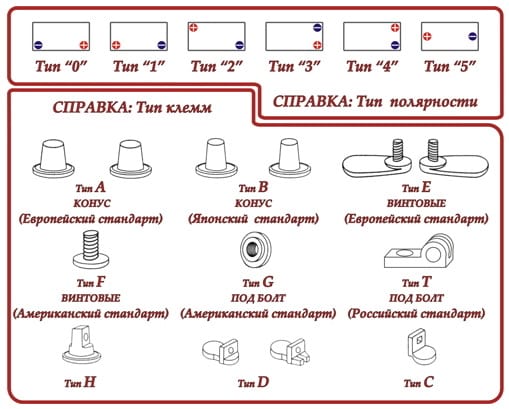 Тип “0”
Тип “1”
Тип “2”
Тип “3”
Тип “4”
Тип “5”

СПРАВКА: Тип полярности

СПРАВКА: Тип клемм

Тип A
КОНУС
(Европейский стандарт)

Тип B
КОНУС
(Японский стандарт)

Тип E
ВИНТОВЫЕ
(Европейский стандарт)

Тип F
ВИНТОВЫЕ
(Американский стандарт)

Тип G
ПОД БОЛТ
(Американский стандарт)

Тип T
ПОД БОЛТ
(Российский стандарт)

Тип H

Тип D

Тип C