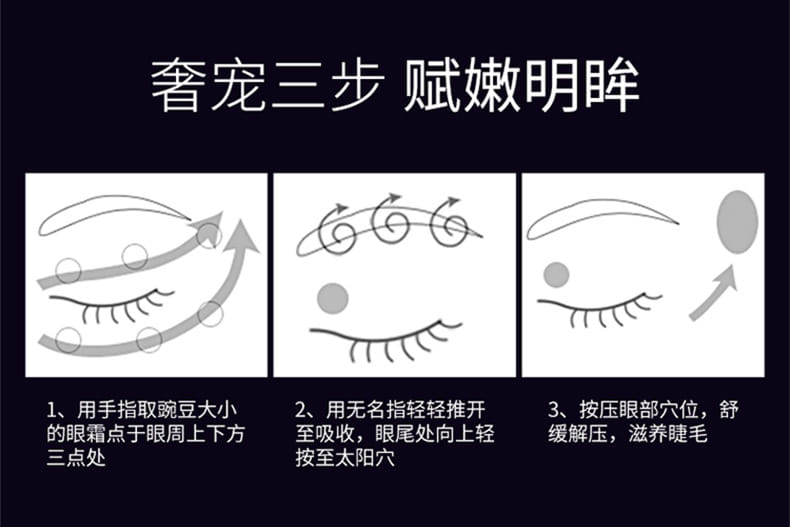 奢宠三步 赋嫩明眸

1、用手指取豌豆大小的眼霜点于眼周上下方三点处

2、用无名指轻轻推开至吸收，眼尾处向上轻按至太阳穴

3、按压眼部穴位，舒缓解压，滋养睫毛