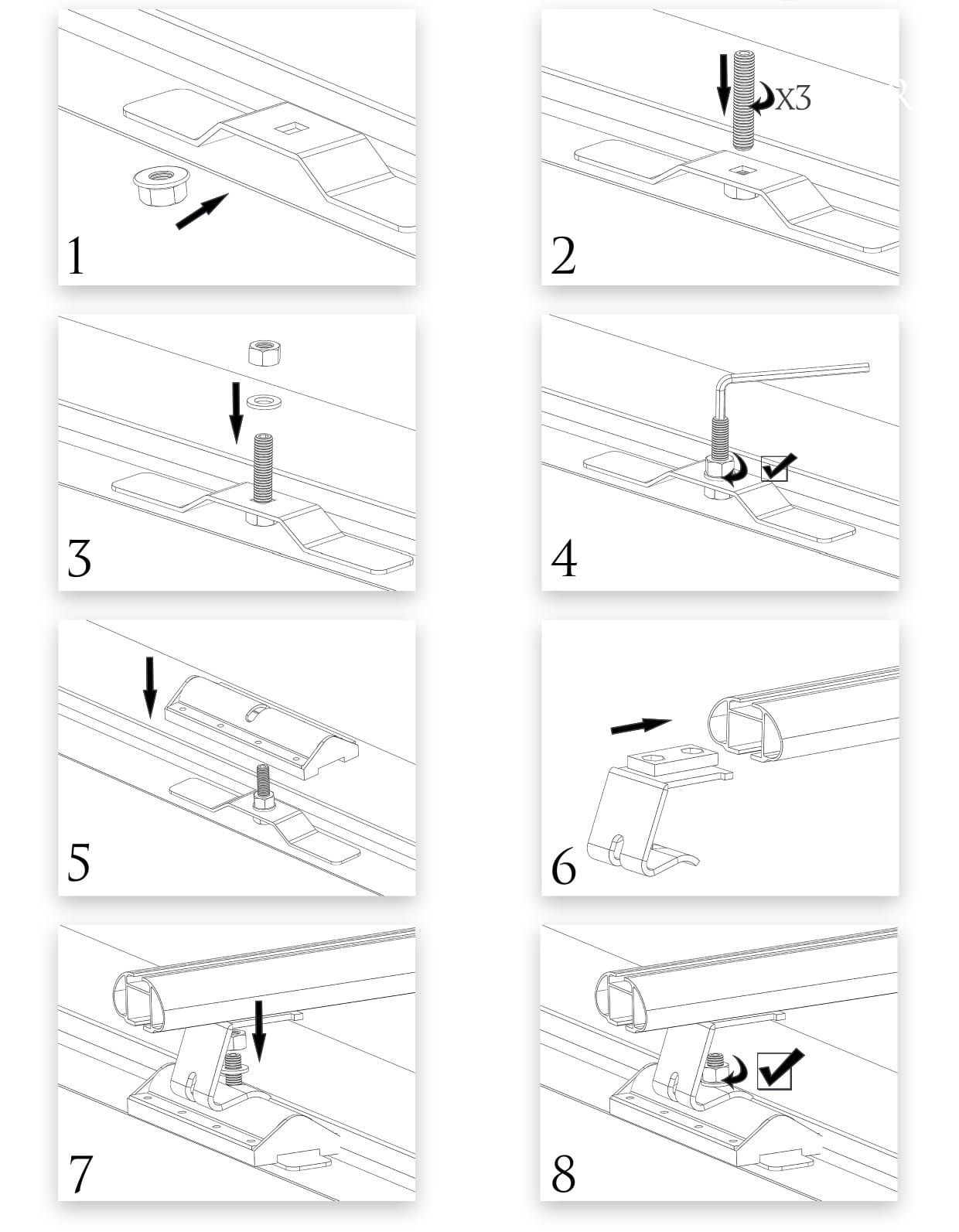 1

X3

2

3

4

5

6

7

8