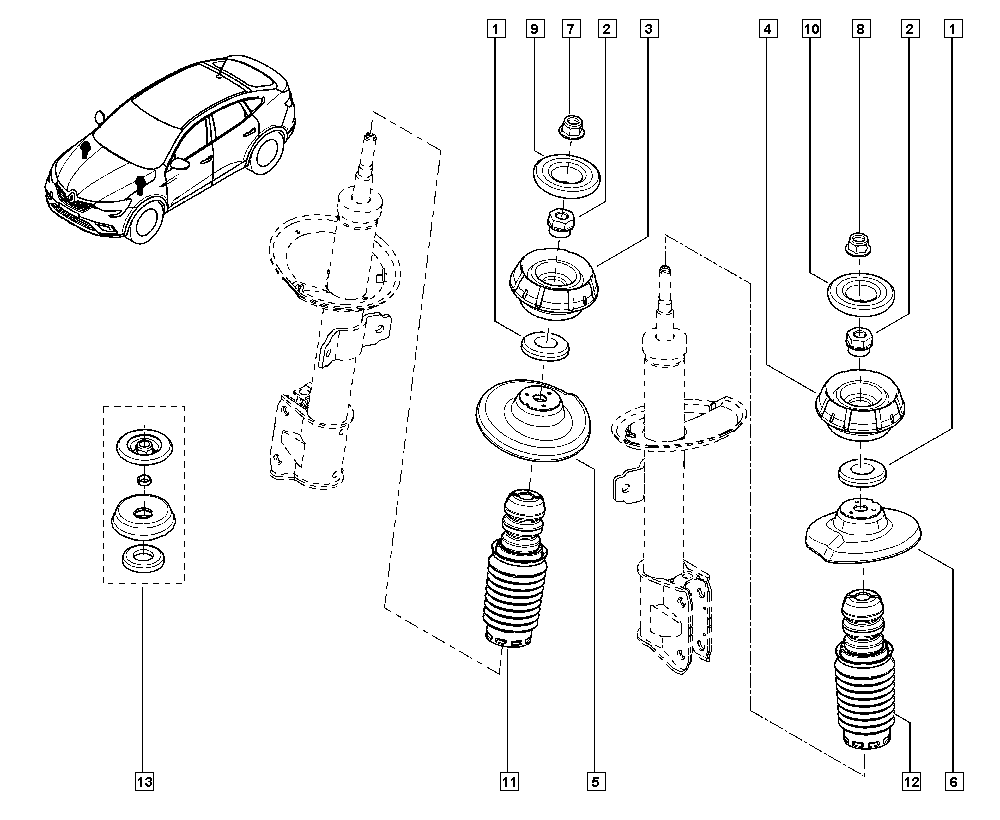 1
9
7
2
3
4
10
8
2
1
13
11
5
12
6