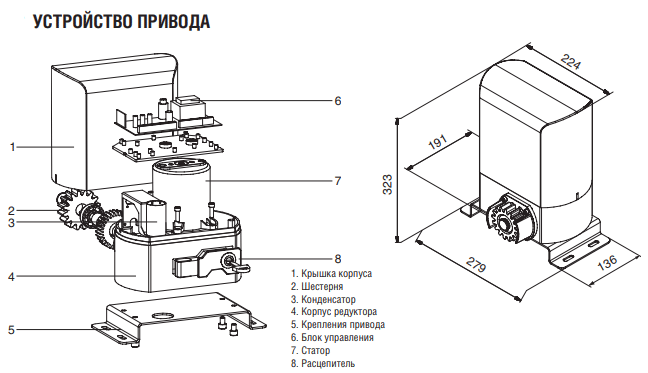 УСТРОЙСТВО ПРИВОДА

1
2
3
4
5
6
7
8

1. Крышка корпуса
2. Шестерня
3. Конденсатор
4. Корпус редуктора
5. Крепления привода
6. Блок управления
7. Статор
8. Расцепитель

224
191
323
279
136