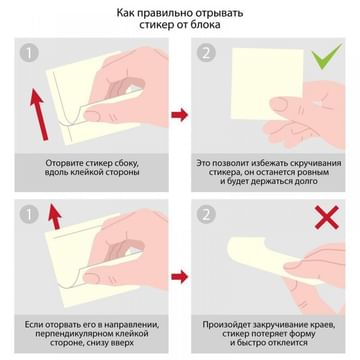 Как правильно отрывать стикер от блока

1

Оторвите стикер сбоку, вдоль клейкой стороны

2

Это позволит избежать скручивания стикера, он останется ровным и будет держаться долго

1

Если оторвать его в направлении, перпендикулярном клейкой стороне, снизу вверх

2

Произойдет закручивание краев, стикер потеряет форму и быстро отклеится