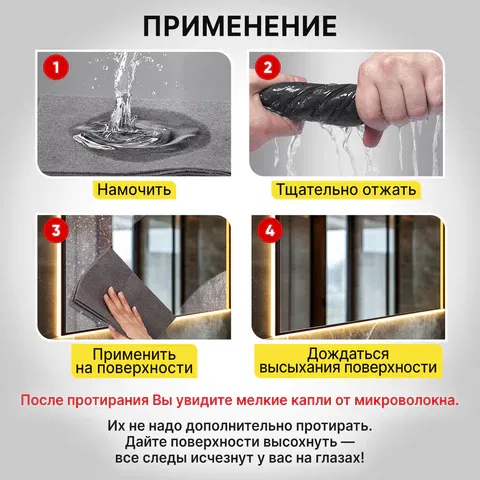 ПРИМЕНЕНИЕ

1

Намочить

2

Тщательно отжать

3

Применить на поверхности

4

Дождаться высыхания поверхности

После протирания Вы увидите мелкие капли от микроволокна.

Их не надо дополнительно протирать. Дайте поверхности высохнуть — все следы исчезнут у вас на глазах!