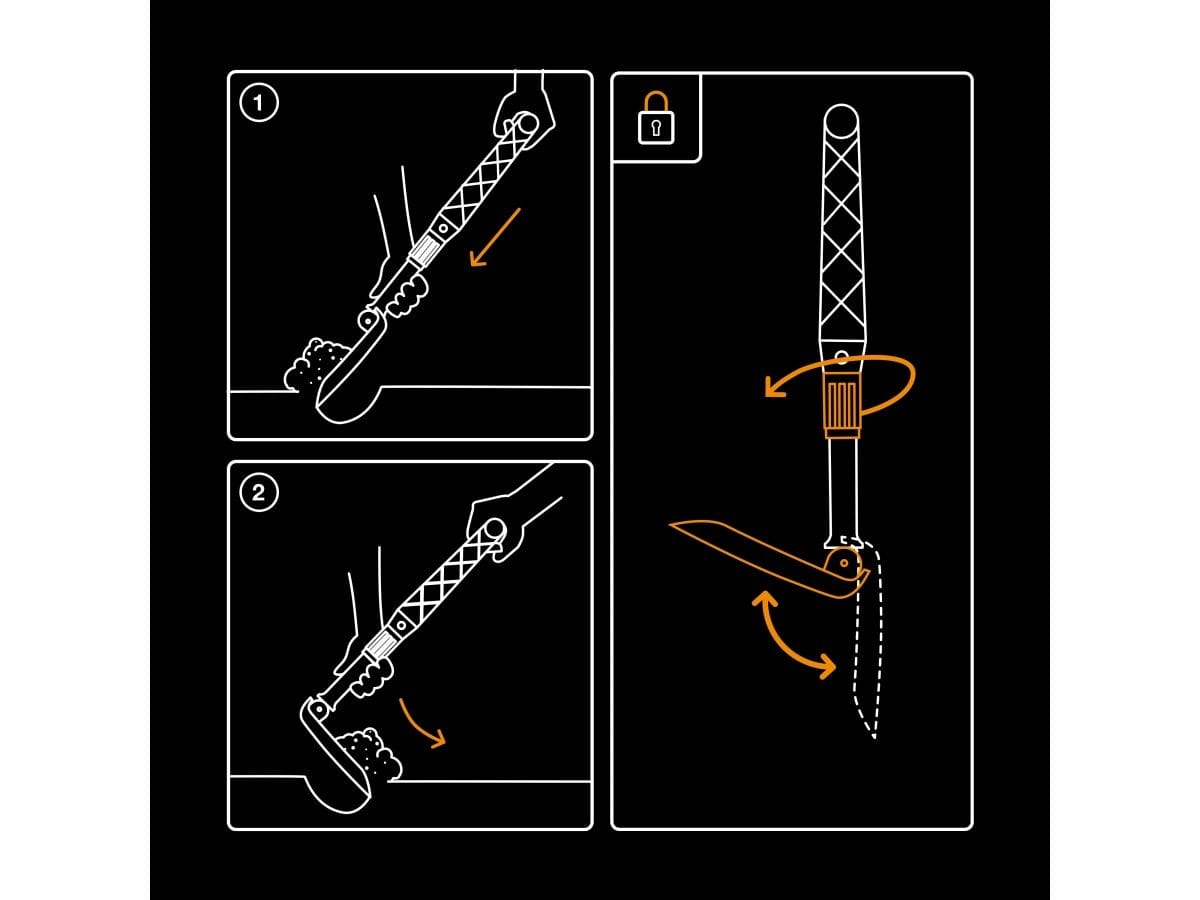 1

2