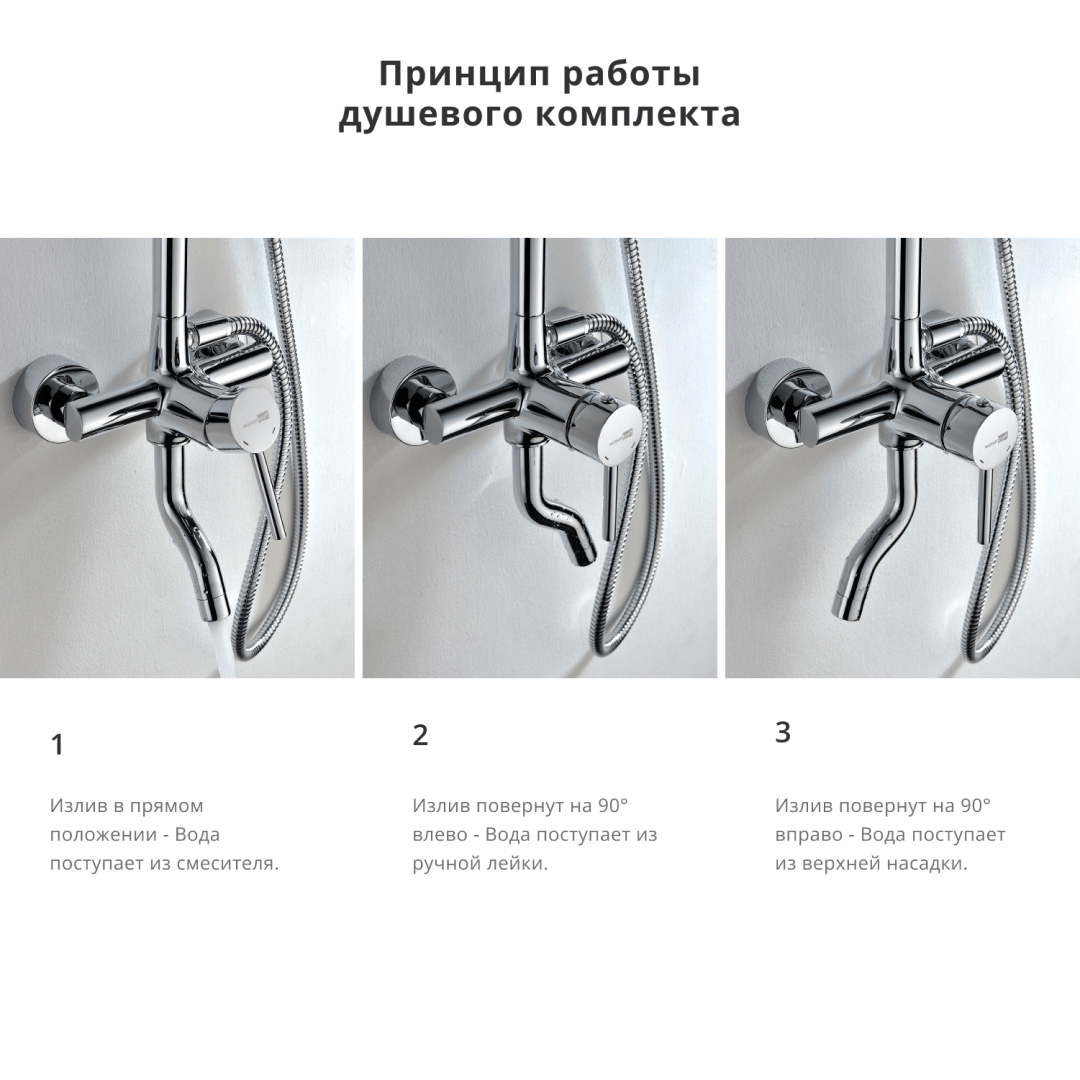 Принцип работы
душевого комплекта

1

Излив в прямом положении - Вода поступает из смесителя.

2

Излив повернут на 90° влево - Вода поступает из ручной лейки.

3

Излив повернут на 90° вправо - Вода поступает из верхней насадки.